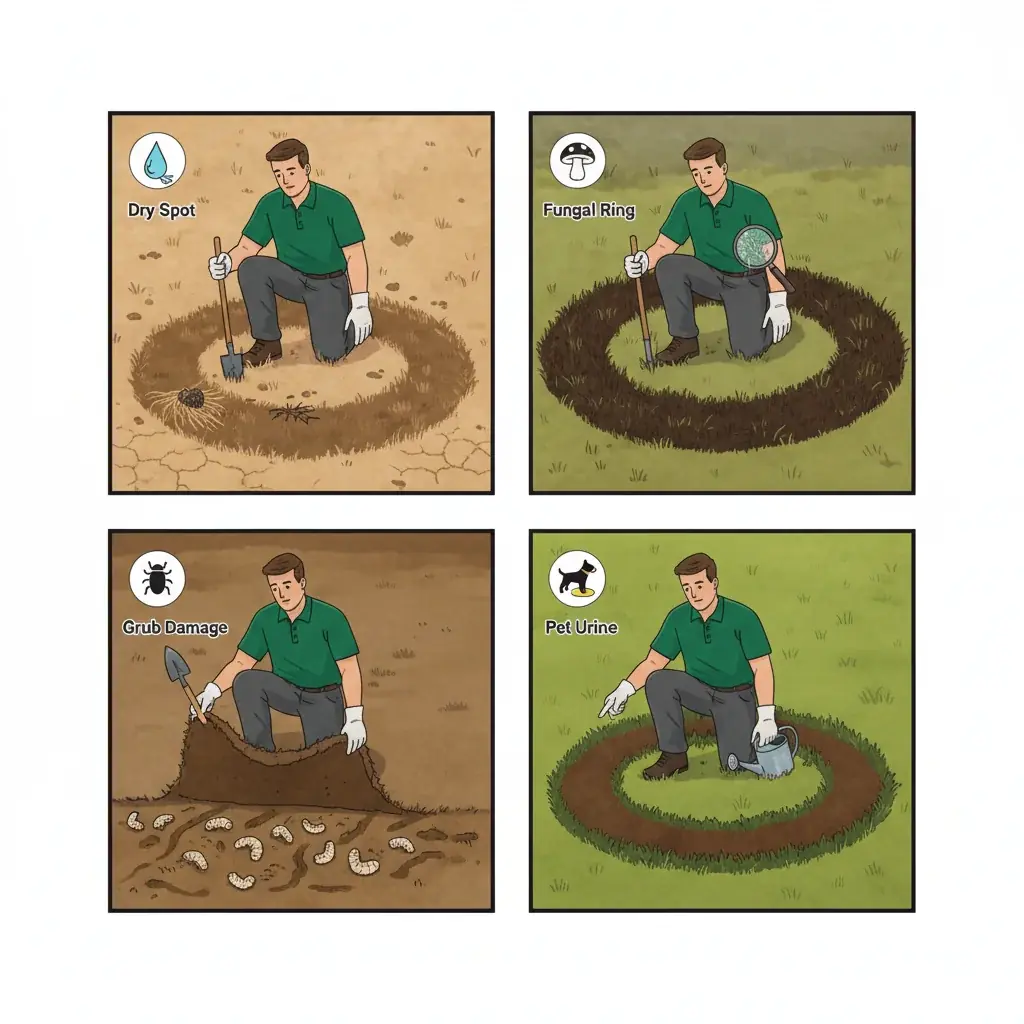 Dry Spot

Fungal Ring

Grub Damage

Pet Urine